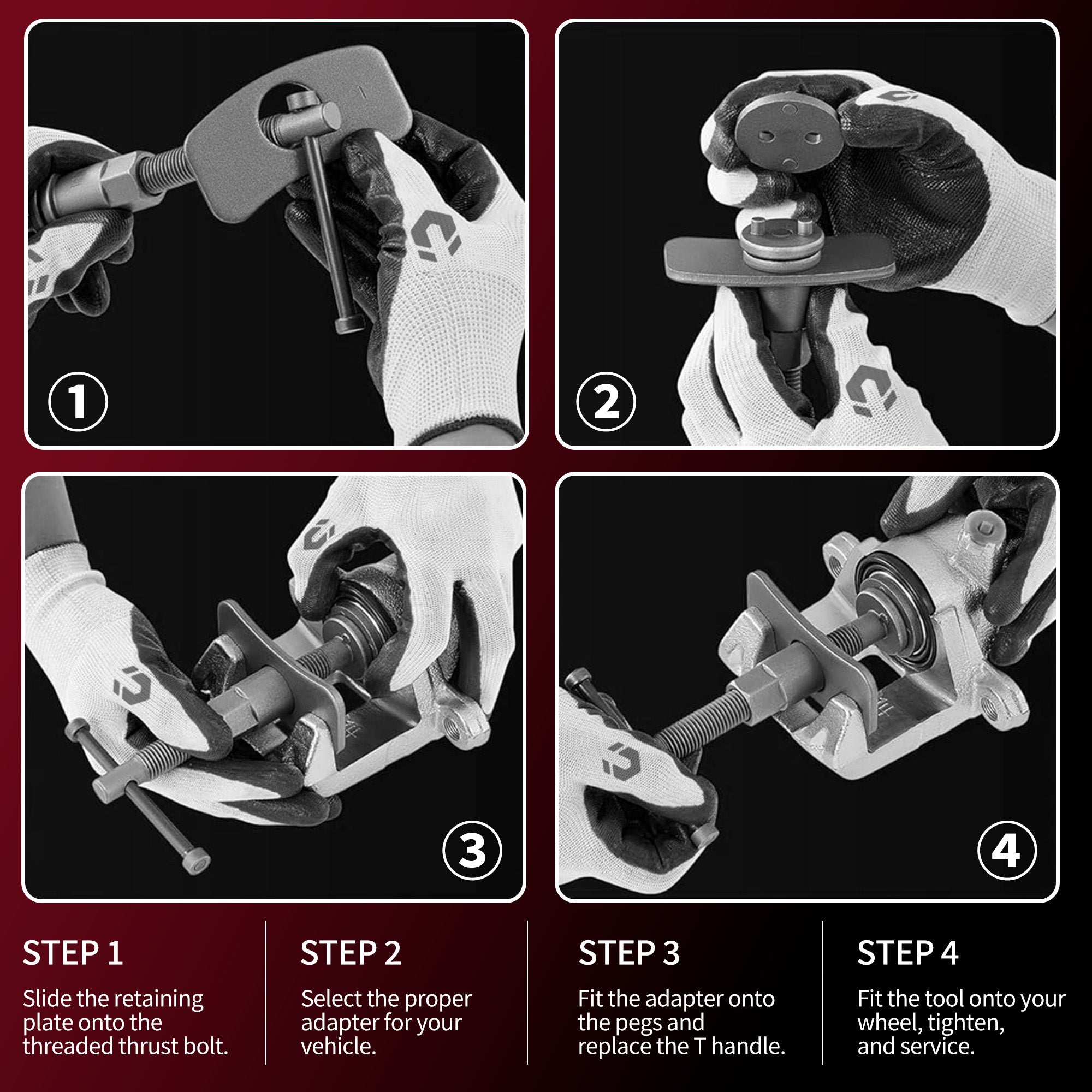 1

2

3

4

STEP 1
Slide the retaining plate onto the threaded thrust bolt.

STEP 2
Select the proper adapter for your vehicle.

STEP 3
Fit the adapter onto the pegs and replace the T handle.

STEP 4
Fit the tool onto your wheel, tighten, and service.